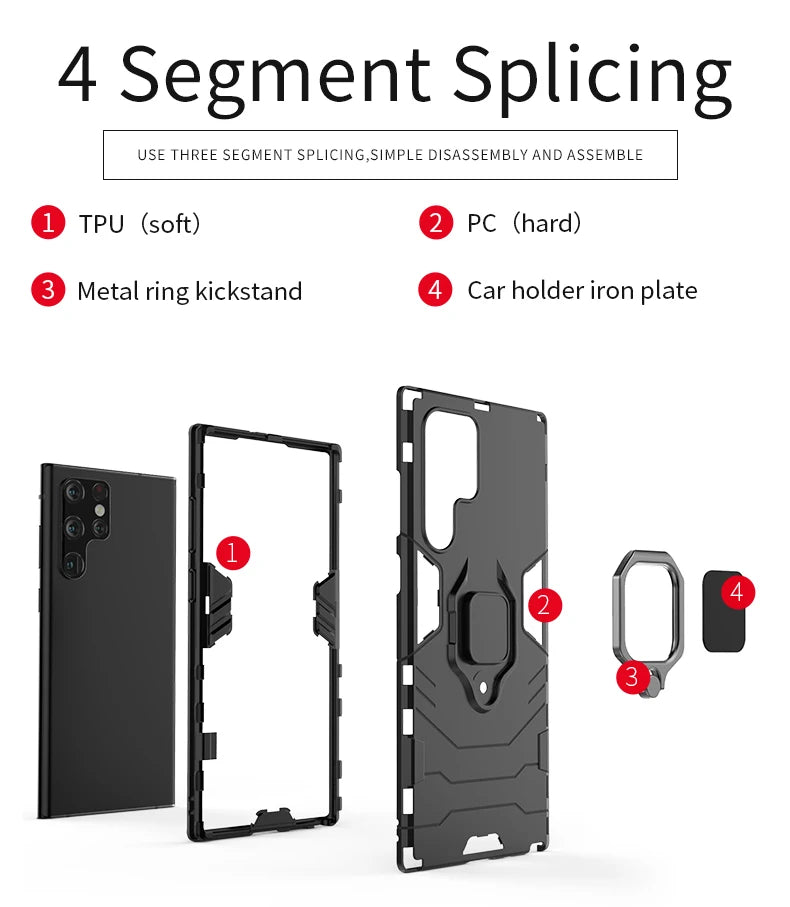 4 Segment Splicing

USE THREE SEGMENT SPLICING,SIMPLE DISASSEMBLY AND ASSEMBLE

1 TPU（soft）

2 PC（hard）

3 Metal ring kickstand

4 Car holder iron plate

1

2

3

4